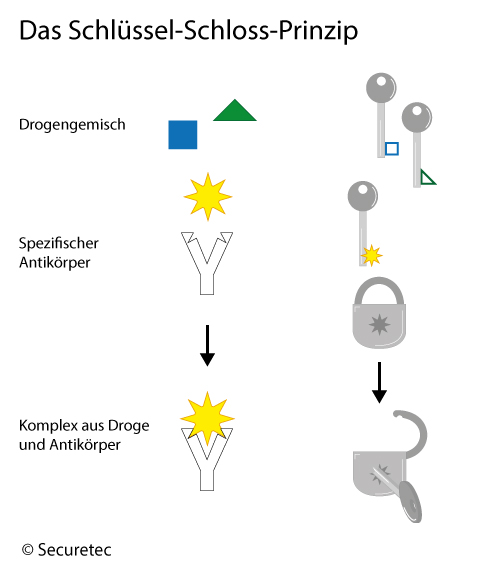 Das Schlüssel-Schloss-Prinzip

Drogengemisch

Spezifischer Antikörper

Komplex aus Droge und Antikörper

© Securetec